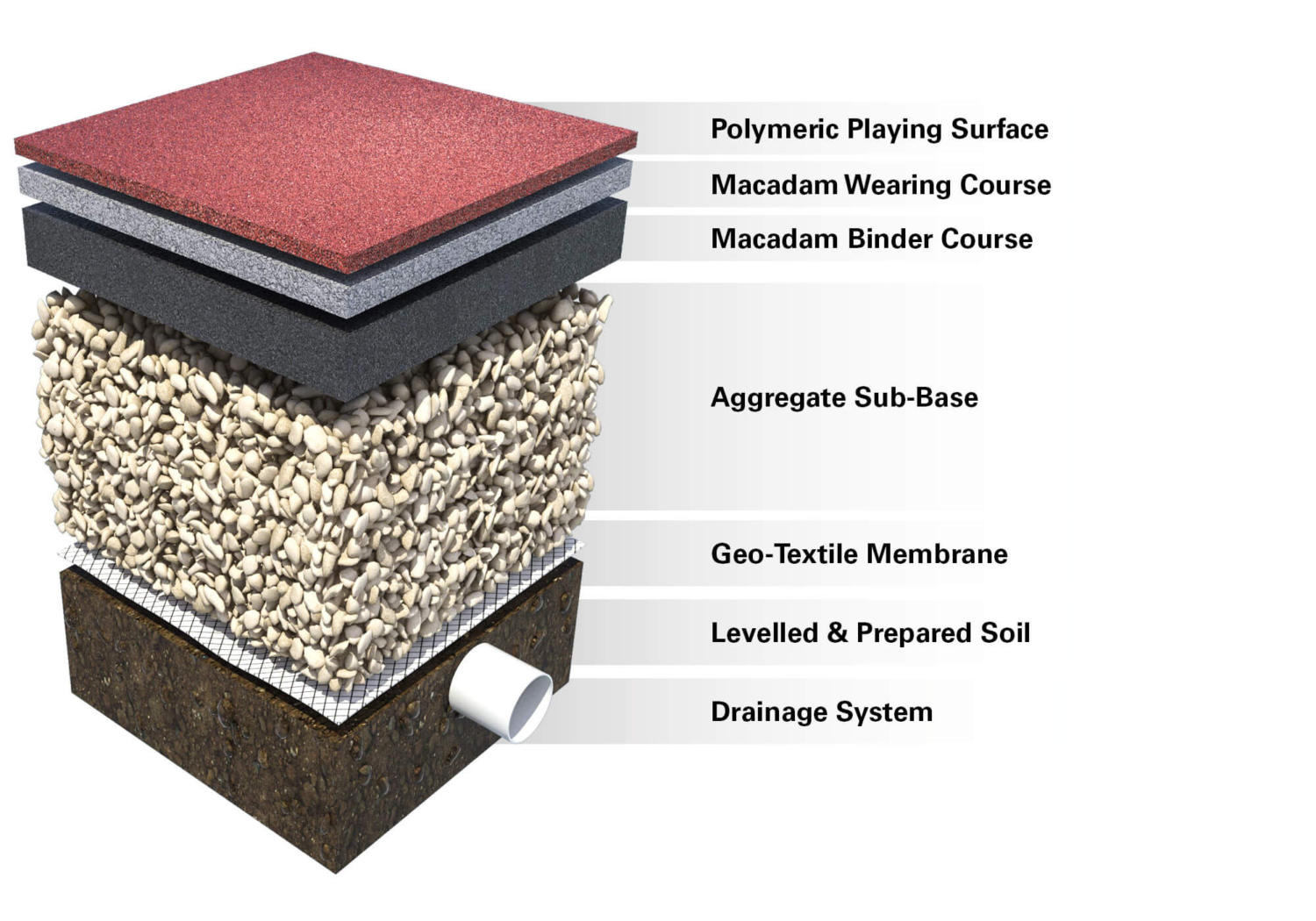 Polymeric Playing Surface

Macadam Wearing Course

Macadam Binder Course

Aggregate Sub-Base

Geo-Textile Membrane

Levelled & Prepared Soil

Drainage System